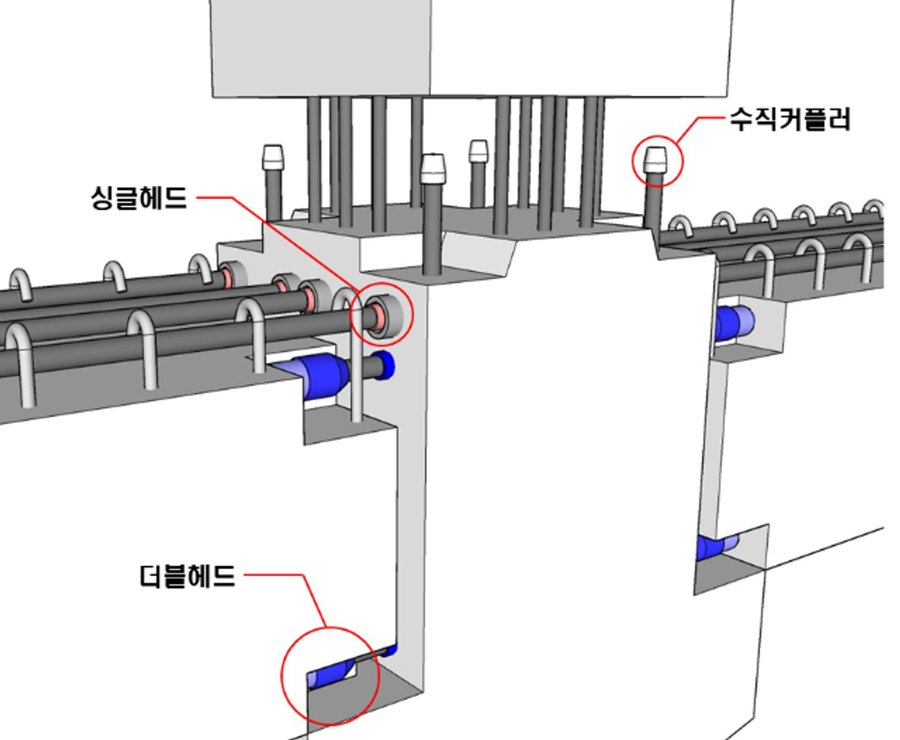 수직커플러

싱글헤드

더블헤드